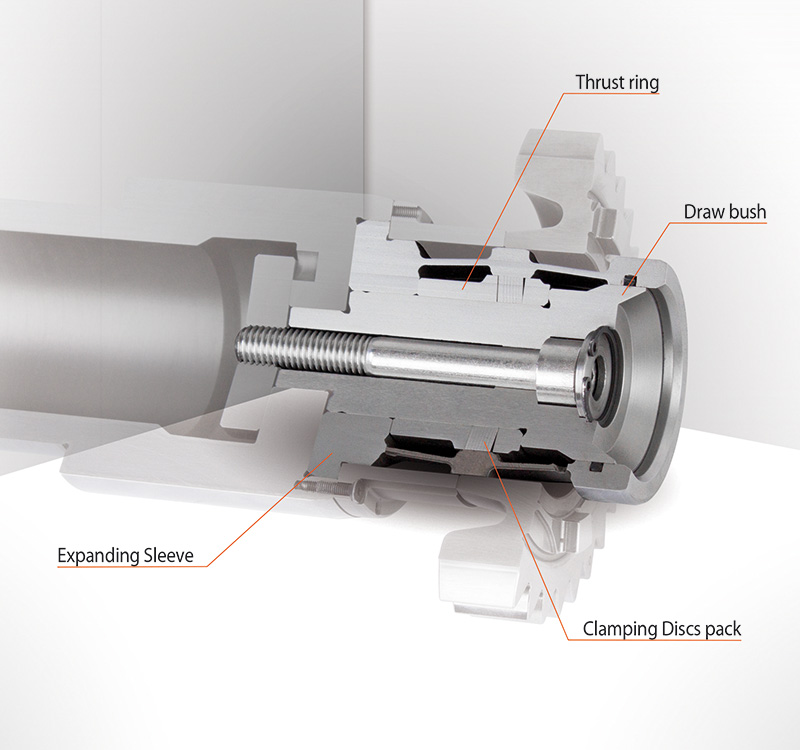 Thrust ring

Draw bush

Expanding Sleeve

Clamping Discs pack